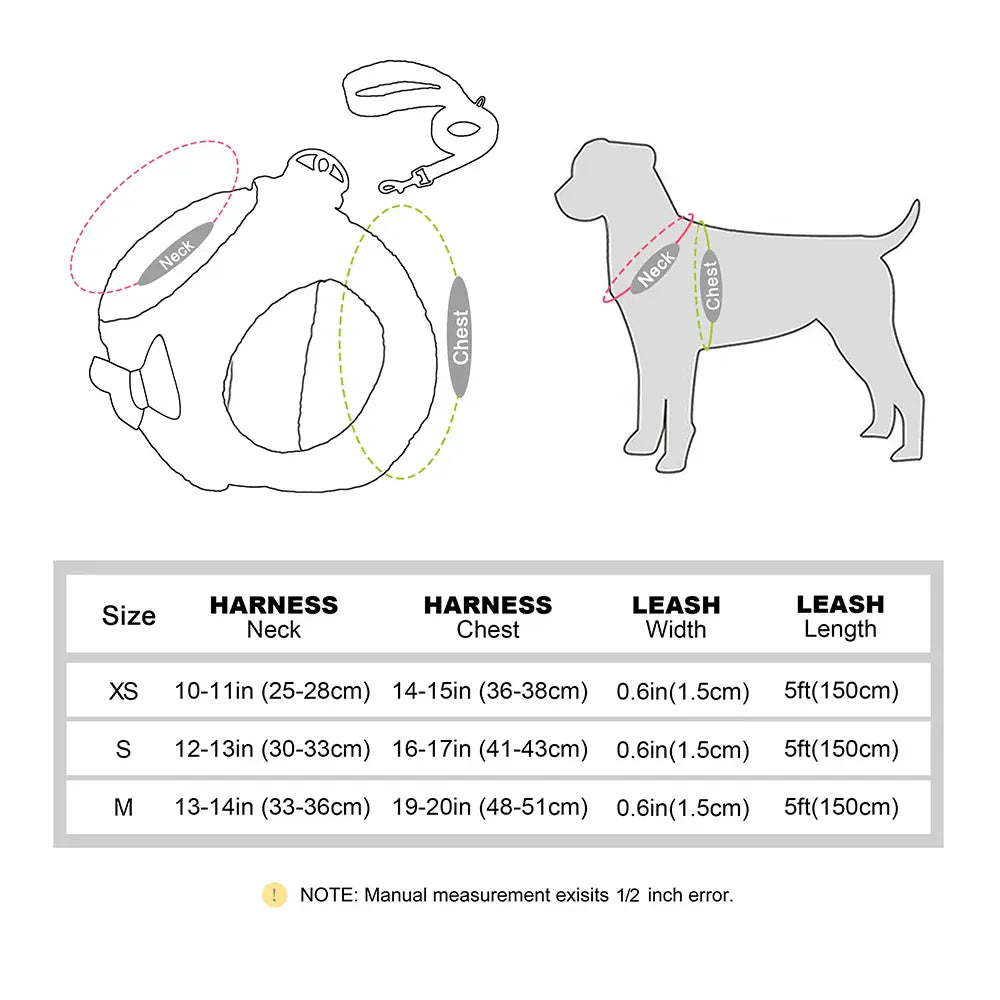 Neck

Chest

Neck

Chest

| Size | HARNESS Neck | HARNESS Chest | LEASH Width | LEASH Length |
|---|---|---|---|---|
| XS | 10-11in (25-28cm) | 14-15in (36-38cm) | 0.6in(1.5cm) | 5ft(150cm) |
| S | 12-13in (30-33cm) | 16-17in (41-43cm) | 0.6in(1.5cm) | 5ft(150cm) |
| M | 13-14in (33-36cm) | 19-20in (48-51cm) | 0.6in(1.5cm) | 5ft(150cm) |

! NOTE: Manual measurement exisits 1/2 inch error.