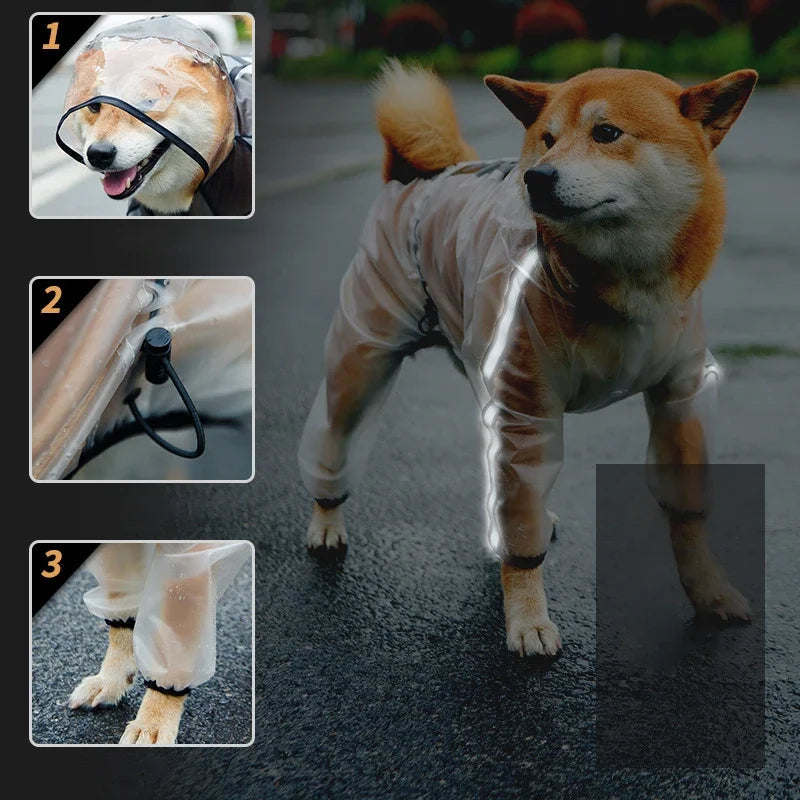 1

2

3