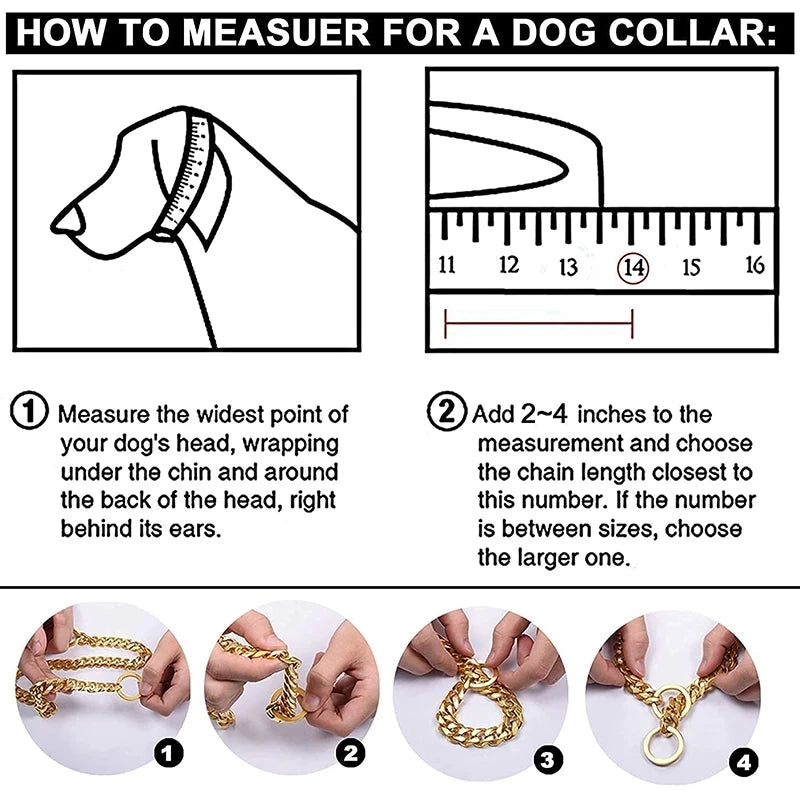 HOW TO MEASUER FOR A DOG COLLAR:

11 12 13 14 15 16

① Measure the widest point of your dog's head, wrapping under the chin and around the back of the head, right behind its ears.

② Add 2~4 inches to the measurement and choose the chain length closest to this number. If the number is between sizes, choose the larger one.

1

2

3

4