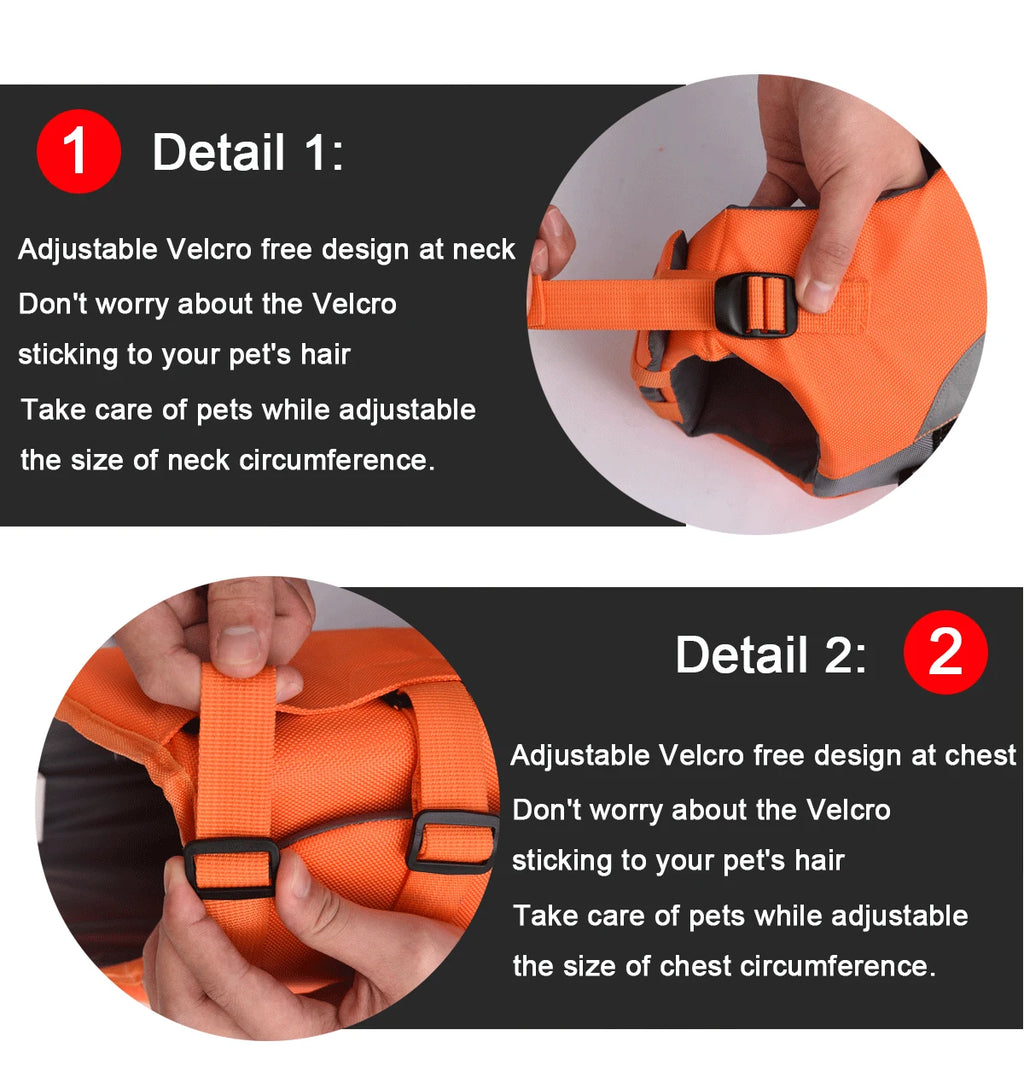 1 Detail 1:

Adjustable Velcro free design at neck
Don't worry about the Velcro
sticking to your pet's hair
Take care of pets while adjustable
the size of neck circumference.

Detail 2: 2

Adjustable Velcro free design at chest
Don't worry about the Velcro
sticking to your pet's hair
Take care of pets while adjustable
the size of chest circumference.