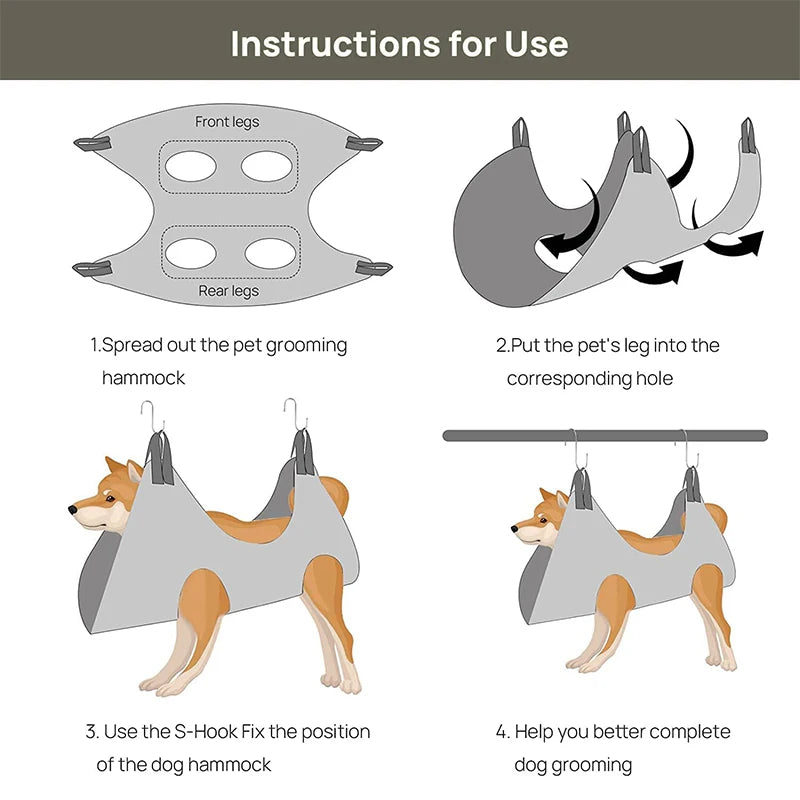 Instructions for Use

Front legs

Rear legs

1.Spread out the pet grooming hammock

2.Put the pet's leg into the corresponding hole

3. Use the S-Hook Fix the position of the dog hammock

4. Help you better complete dog grooming